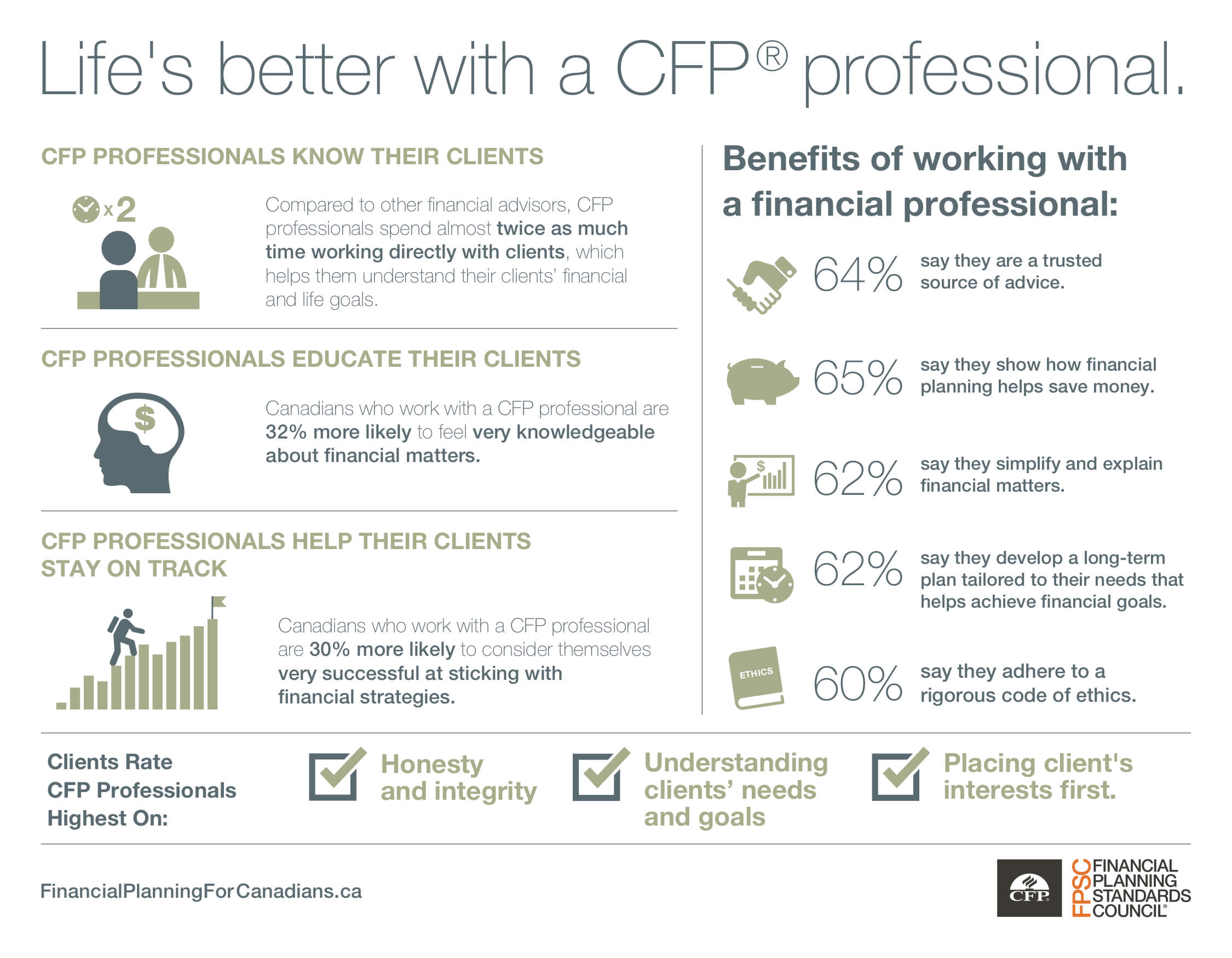 Life's better with a CFP® professional.

CFP PROFESSIONALS KNOW THEIR CLIENTS

x2

Compared to other financial advisors, CFP professionals spend almost twice as much time working directly with clients, which helps them understand their clients' financial and life goals.

CFP PROFESSIONALS EDUCATE THEIR CLIENTS

$

Canadians who work with a CFP professional are 32% more likely to feel very knowledgeable about financial matters.

CFP PROFESSIONALS HELP THEIR CLIENTS STAY ON TRACK

Canadians who work with a CFP professional are 30% more likely to consider themselves very successful at sticking with financial strategies.

Benefits of working with a financial professional:

64% say they are a trusted source of advice.

65% say they show how financial planning helps save money.

$

62% say they simplify and explain financial matters.

62% say they develop a long-term plan tailored to their needs that helps achieve financial goals.

ETHICS

60% say they adhere to a rigorous code of ethics.

Clients Rate CFP Professionals Highest On:

Honesty and integrity

Understanding clients' needs and goals

Placing client's interests first.

FinancialPlanningForCanadians.ca

CFP

FPSC FINANCIAL PLANNING STANDARDS COUNCIL®